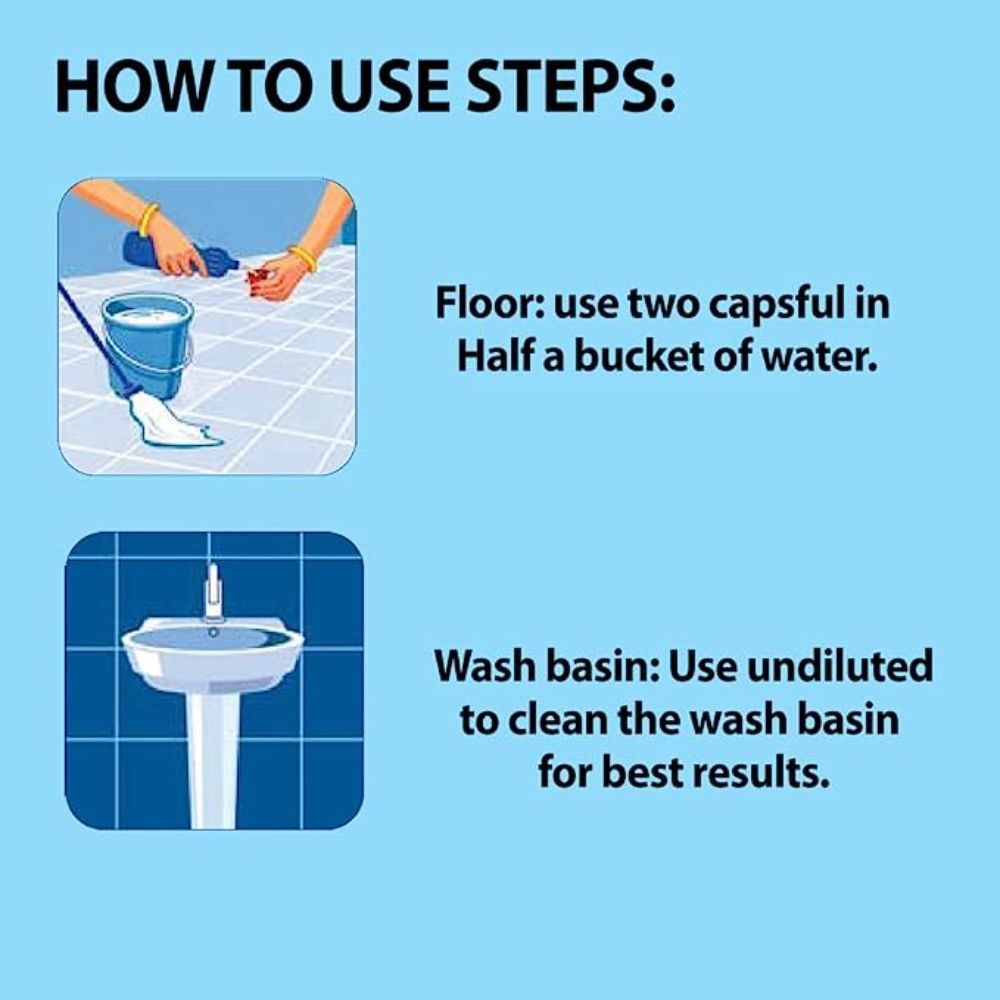 HOW TO USE STEPS:

Floor: use two capsful in Half a bucket of water.

Wash basin: Use undiluted to clean the wash basin for best results.