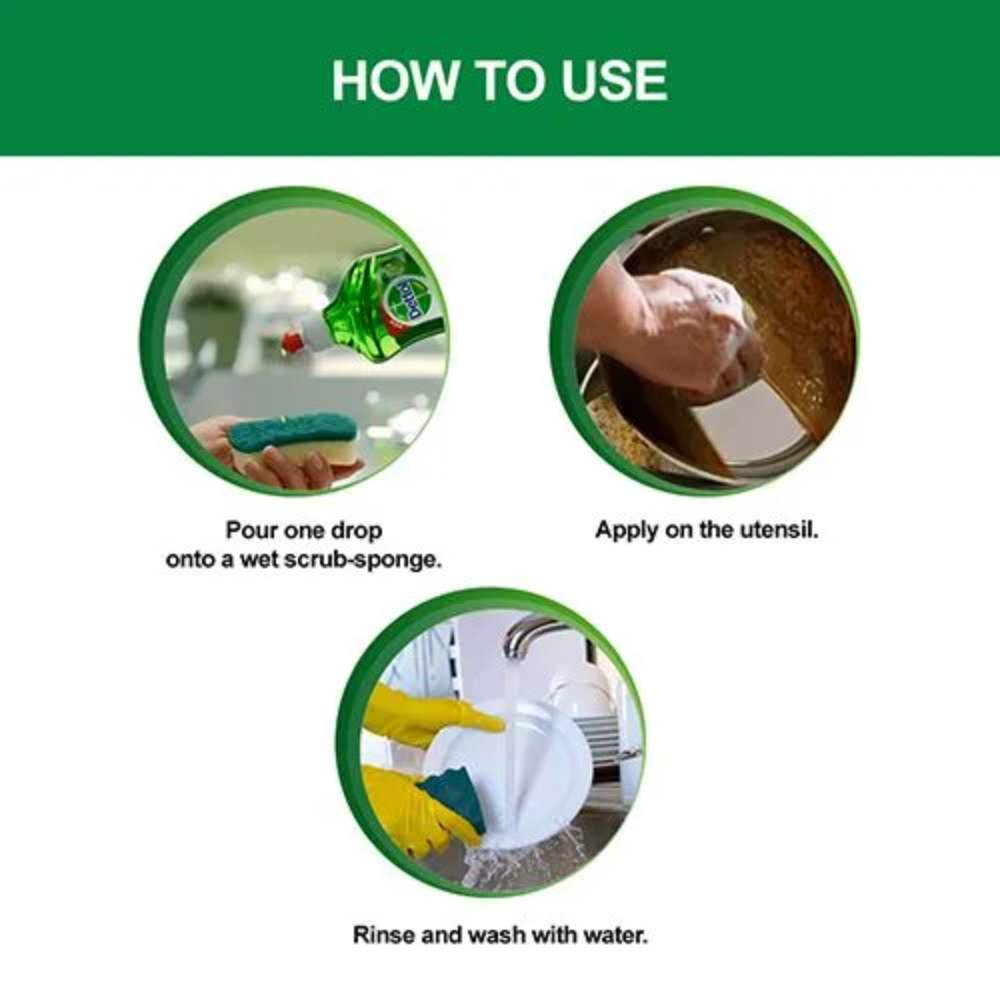 HOW TO USE

Dettol

Pour one drop onto a wet scrub-sponge.

Apply on the utensil.

Rinse and wash with water.