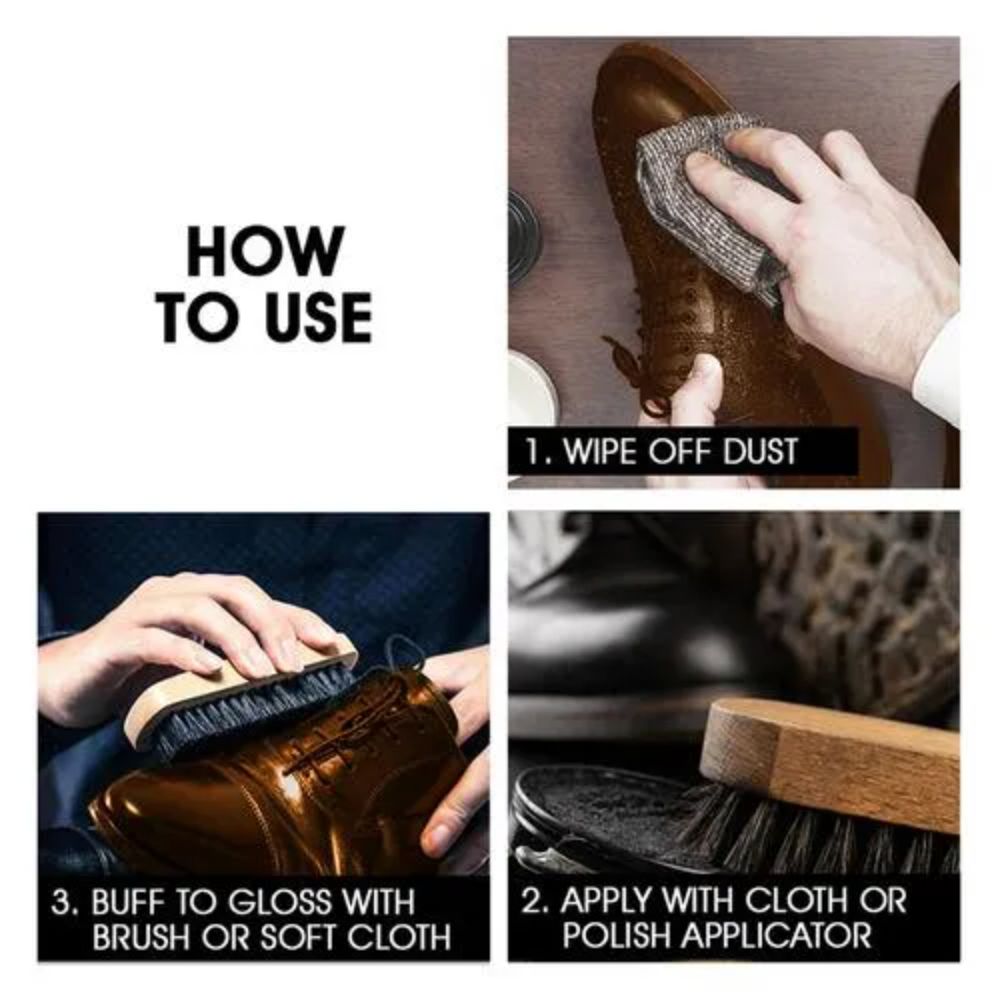 HOW TO USE

1. WIPE OFF DUST

3. BUFF TO GLOSS WITH BRUSH OR SOFT CLOTH

2. APPLY WITH CLOTH OR POLISH APPLICATOR