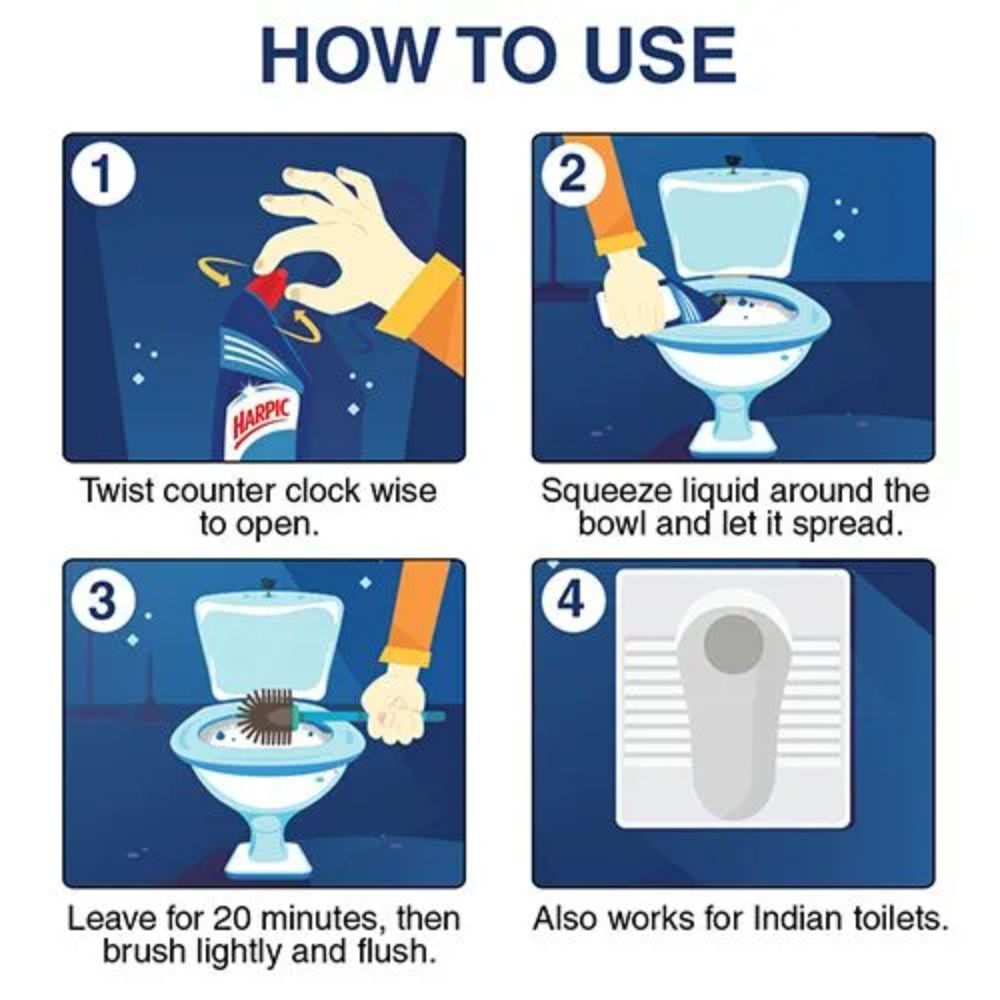 HOW TO USE

1

HARPIC

Twist counter clock wise to open.

2

Squeeze liquid around the bowl and let it spread.

3

Leave for 20 minutes, then brush lightly and flush.

4

Also works for Indian toilets.