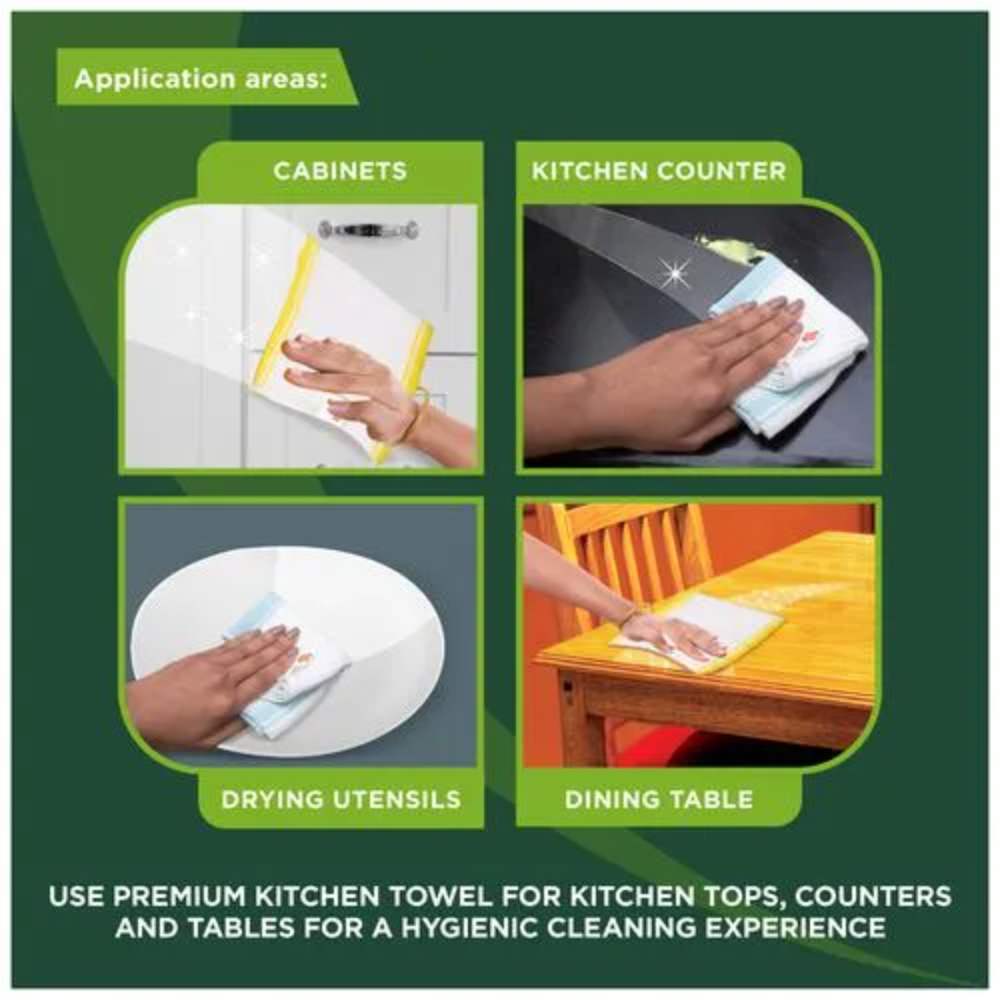 Application areas:

CABINETS

KITCHEN COUNTER

DRYING UTENSILS

DINING TABLE

USE PREMIUM KITCHEN TOWEL FOR KITCHEN TOPS, COUNTERS AND TABLES FOR A HYGIENIC CLEANING EXPERIENCE