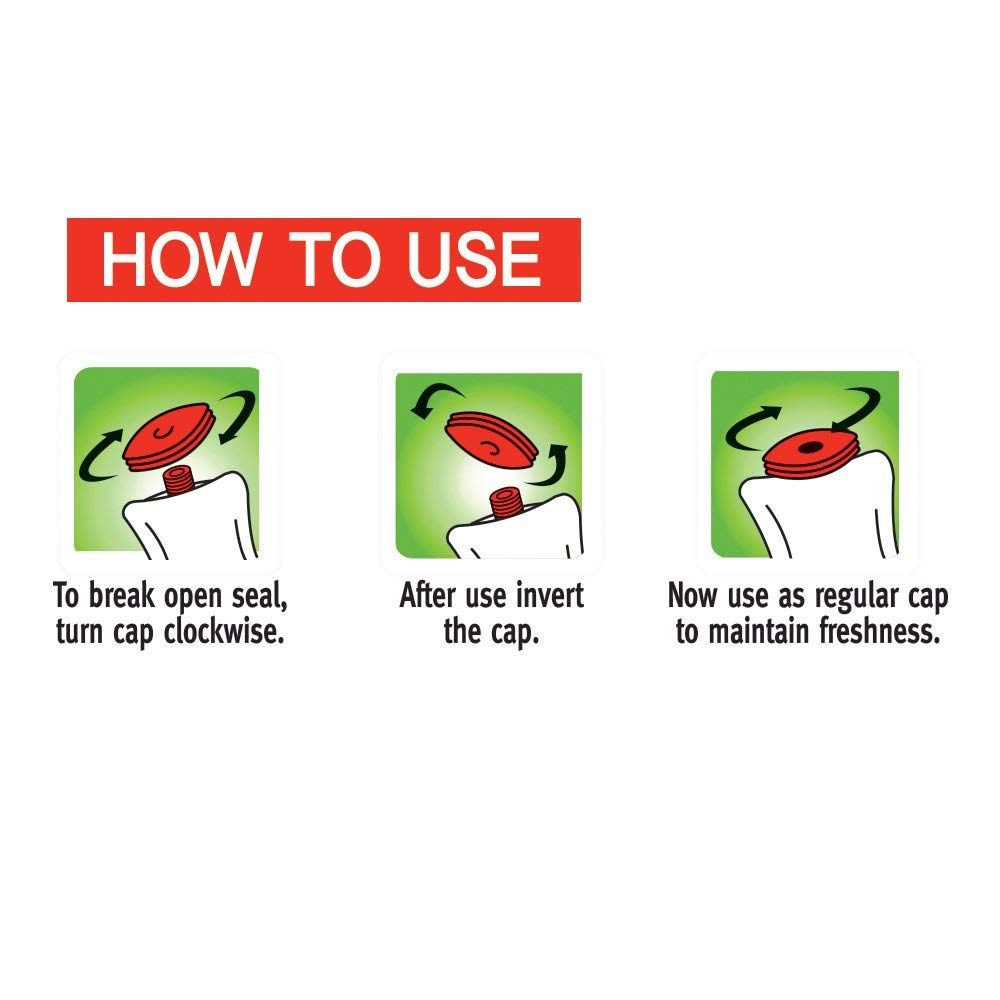 HOW TO USE

To break open seal, turn cap clockwise.

After use invert the cap.

Now use as regular cap to maintain freshness.