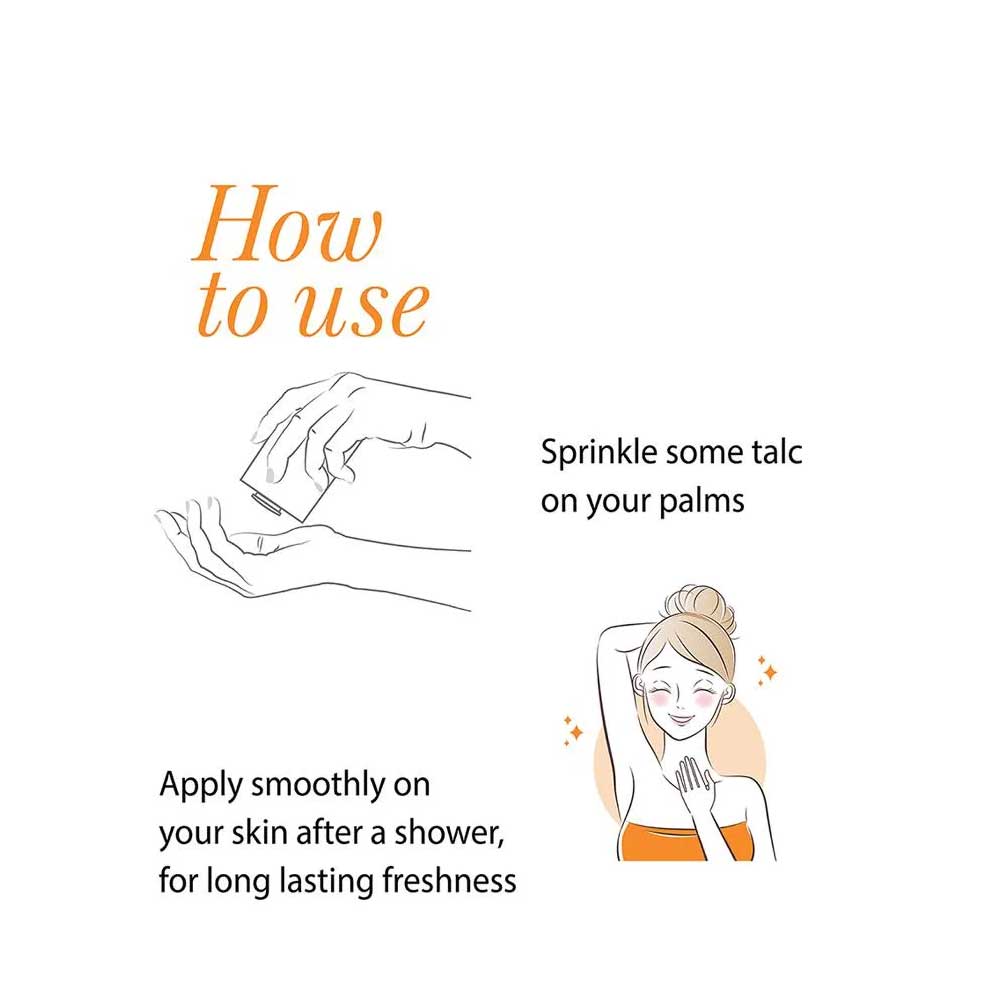 How to use

Sprinkle some talc on your palms

Apply smoothly on your skin after a shower, for long lasting freshness